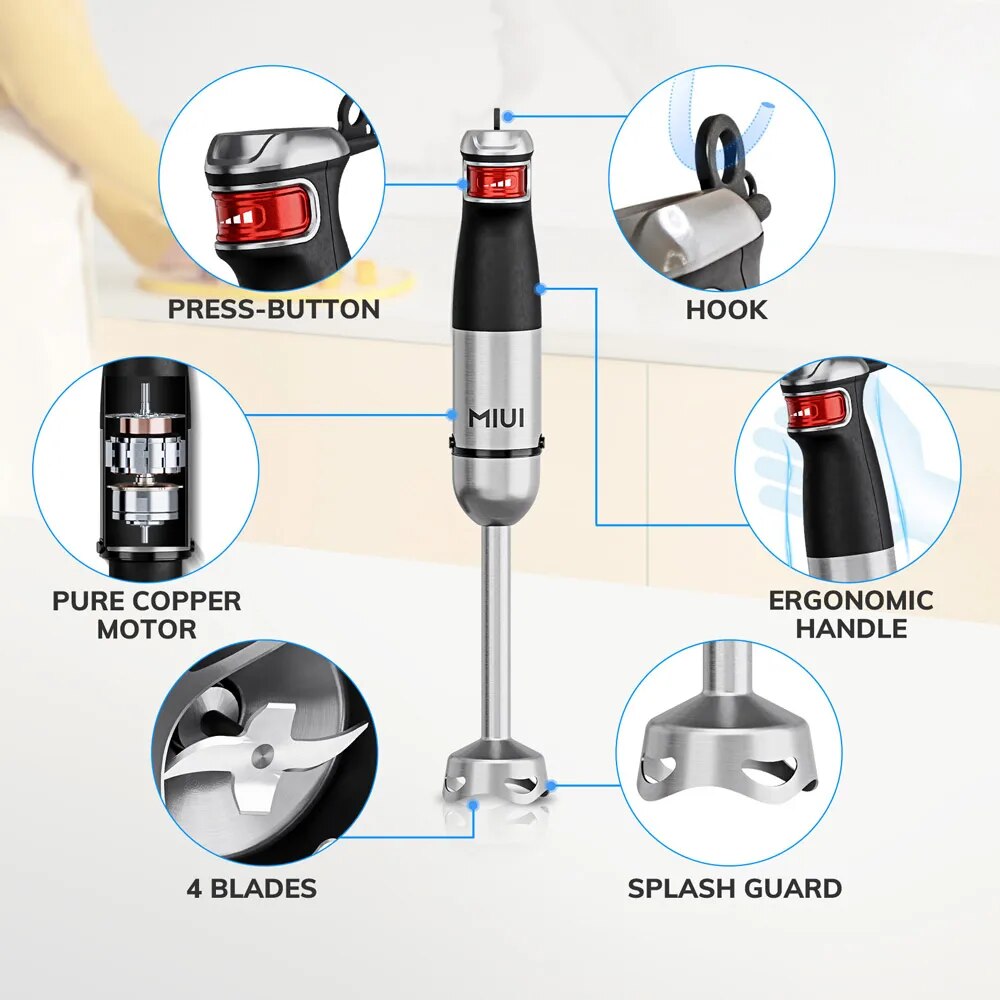 PRESS-BUTTON

HOOK

MIUI

PURE COPPER MOTOR

ERGONOMIC HANDLE

4 BLADES

SPLASH GUARD