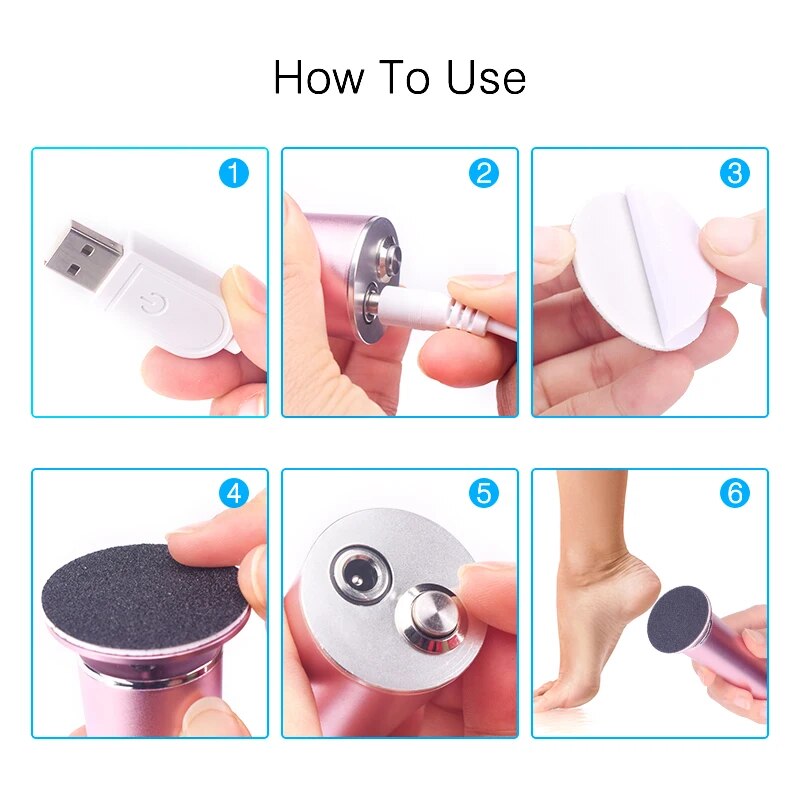 How To Use

1

2

3

4

5

6