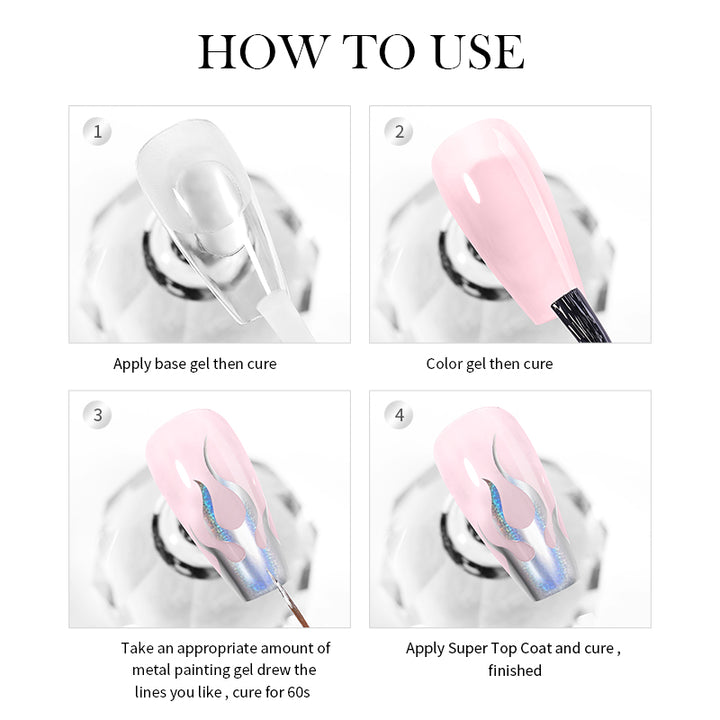 HOW TO USE

1

Apply base gel then cure

2

Color gel then cure

3

Take an appropriate amount of metal painting gel drew the lines you like , cure for 60s

4

Apply Super Top Coat and cure , finished