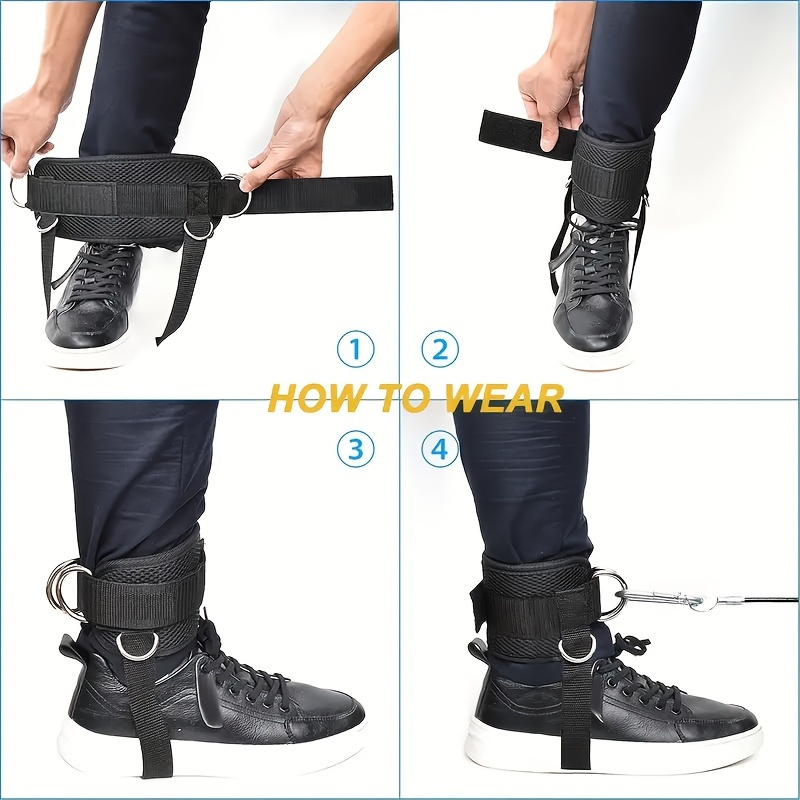 1

2

HOW TO WEAR

3

4