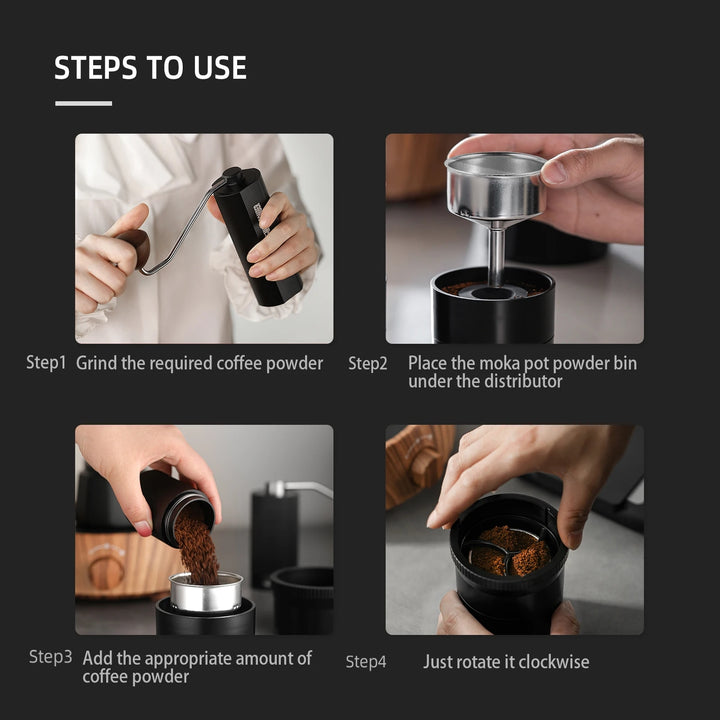 STEPS TO USE

Step1 Grind the required coffee powder

Step2 Place the moka pot powder bin under the distributor

Step3 Add the appropriate amount of coffee powder

Step4 Just rotate it clockwise