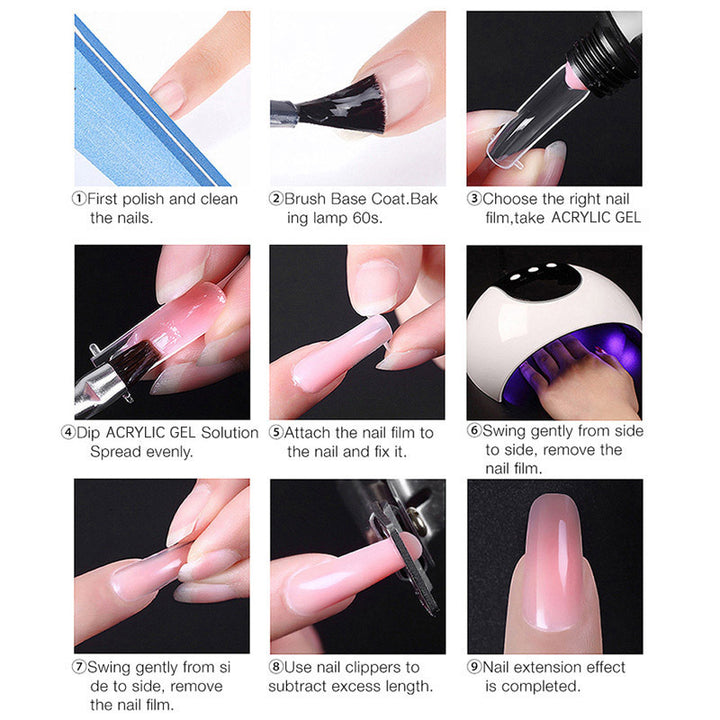 ①First polish and clean the nails.

②Brush Base Coat.Bak ing lamp 60s.

③Choose the right nail film,take ACRYLIC GEL

④Dip ACRYLIC GEL Solution Spread evenly.

⑤Attach the nail film to the nail and fix it.

⑥Swing gently from side to side, remove the nail film.

⑦Swing gently from si de to side, remove the nail film.

⑧Use nail clippers to subtract excess length.

⑨Nail extension effect is completed.